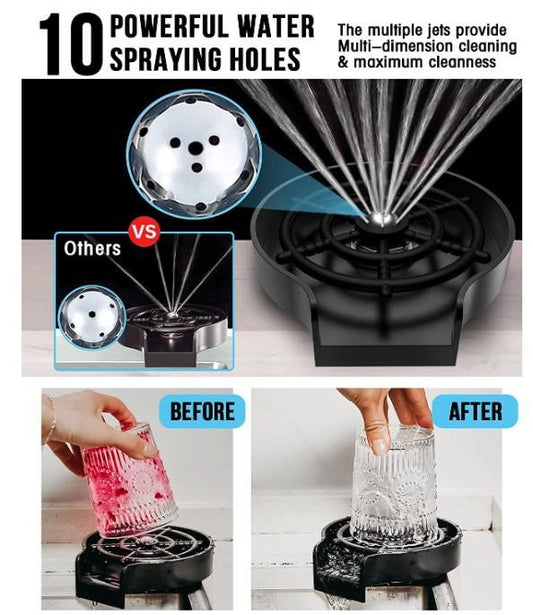 10 POWERFUL WATER SPRAYING HOLES

The multiple jets provide Multi-dimension cleaning & maximum cleanness

VS

Others

BEFORE

AFTER